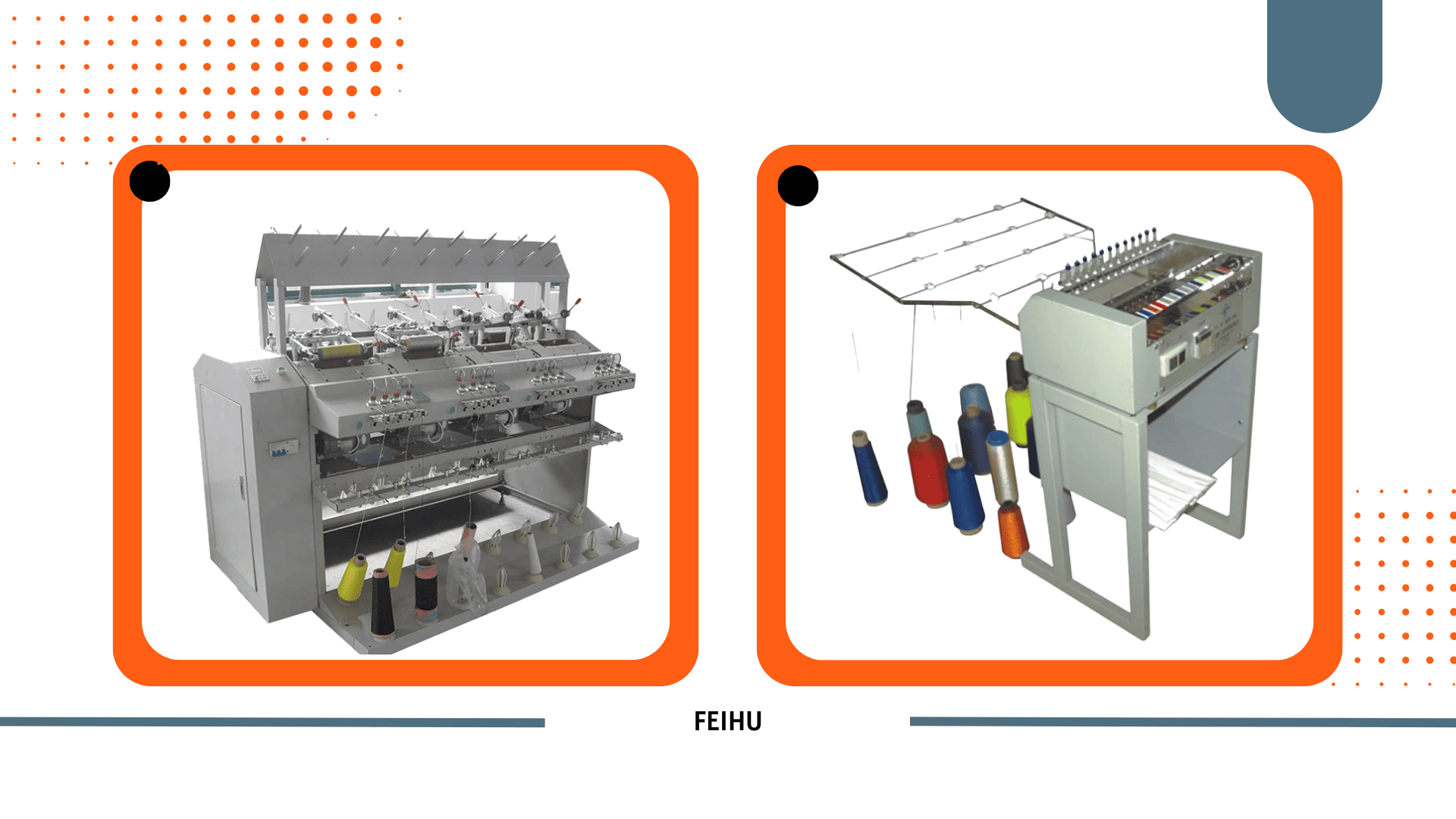 FEIHU